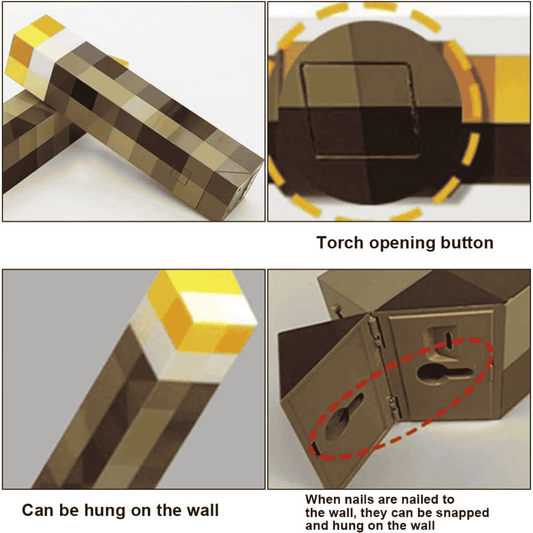 Torch opening button

Can be hung on the wall

When nails are nailed to the wall, they can be snapped and hung on the wall